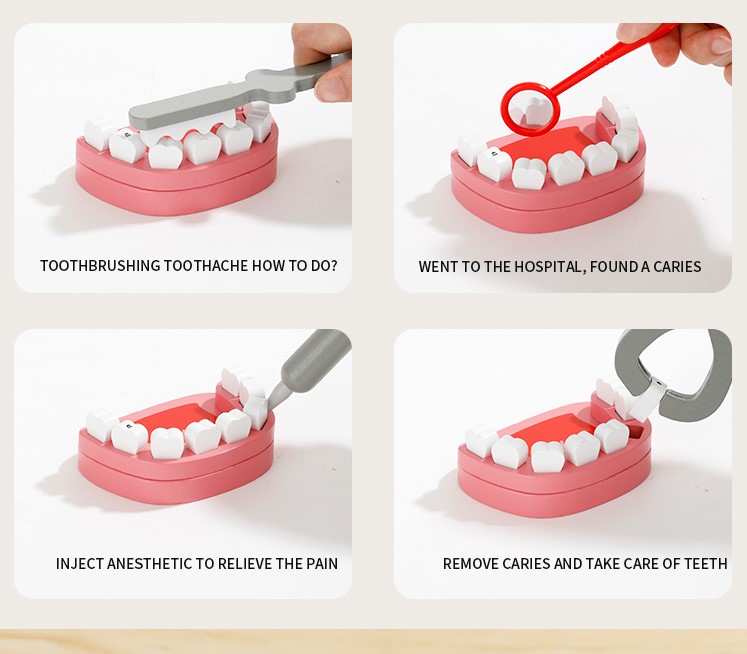 TOOTHBRUSHING TOOTHACHE HOW TO DO?

WENT TO THE HOSPITAL, FOUND A CARIES

INJECT ANESTHETIC TO RELIEVE THE PAIN

REMOVE CARIES AND TAKE CARE OF TEETH