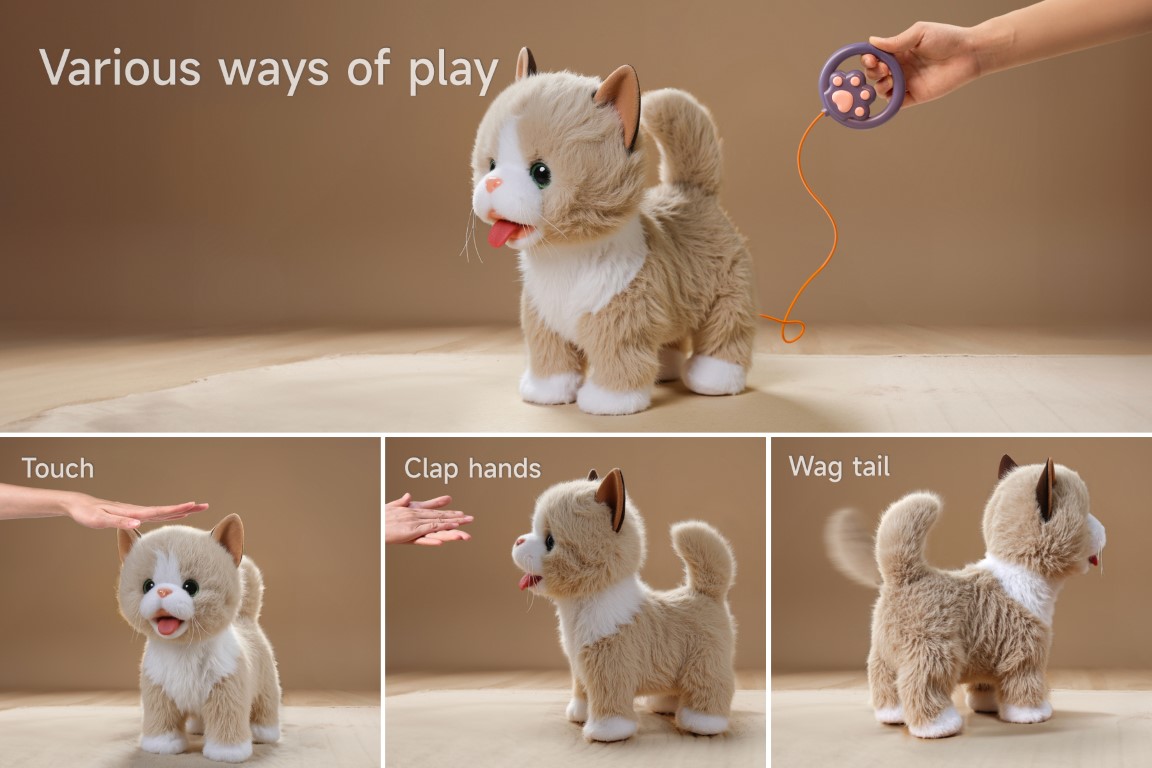 Various ways of play

Touch

Clap hands

Wag tail